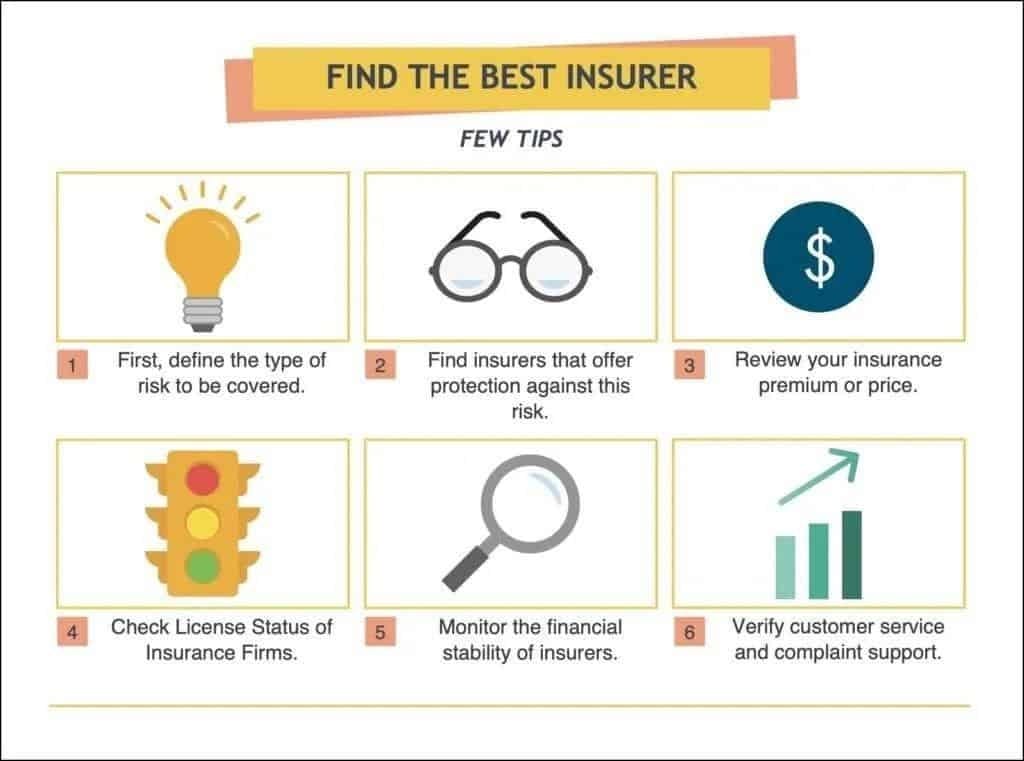 FIND THE BEST INSURER

FEW TIPS

$

1 First, define the type of risk to be covered.

2 Find insurers that offer protection against this risk.

3 Review your insurance premium or price.

4 Check License Status of Insurance Firms.

5 Monitor the financial stability of insurers.

6 Verify customer service and complaint support.